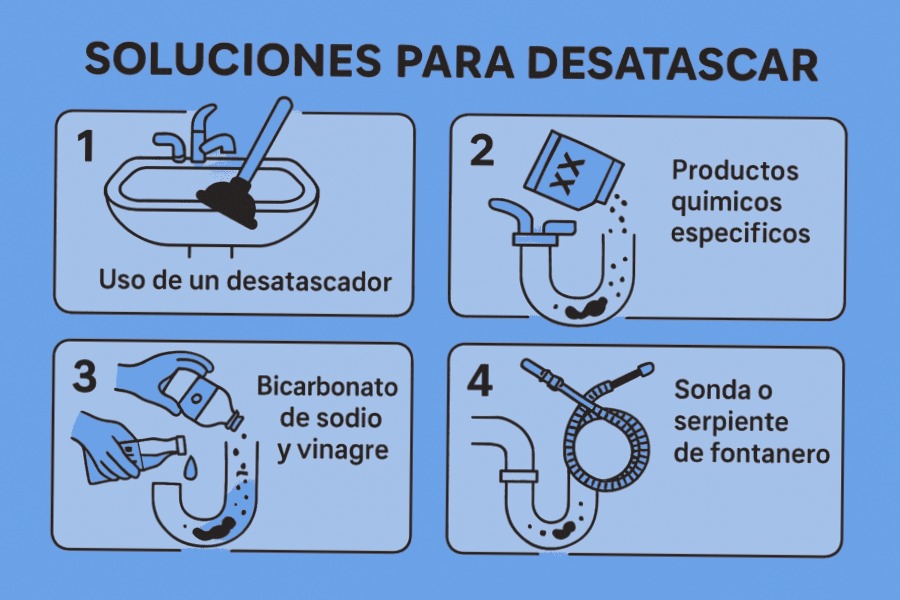 SOLUCIONES PARA DESATASCAR

1

Uso de un desatascador

2

XX

Productos quimicos especificos

3

Bicarbonato de sodio y vinagre

4

Sonda o serpiente de fontanero